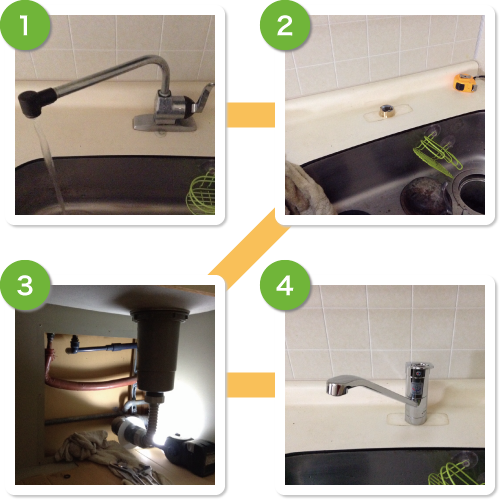 1

2

3

4